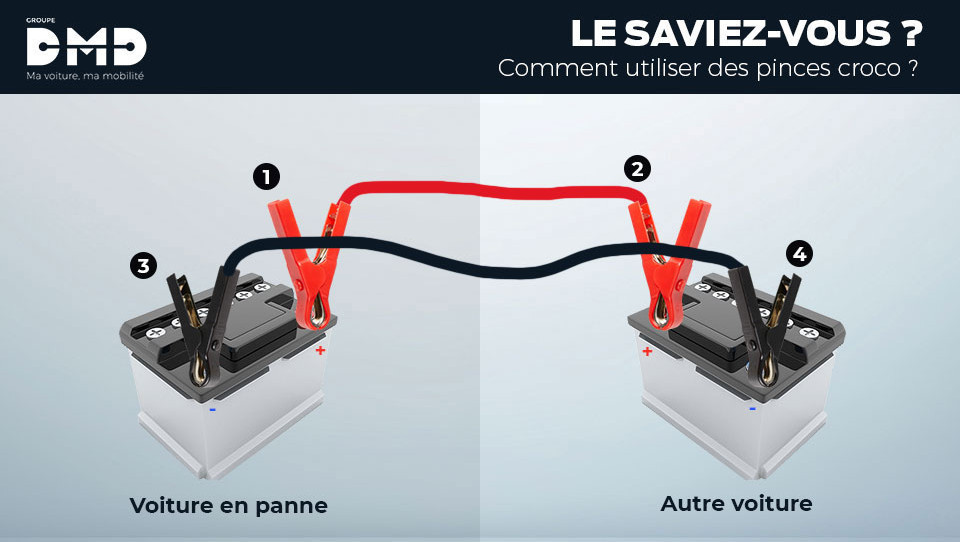 GROUPE
DMD
Ma voiture, ma mobilité

LE SAVIEZ-VOUS ?
Comment utiliser des pinces croco ?

1
2
3
4

+
-
+
-

Voiture en panne

Autre voiture