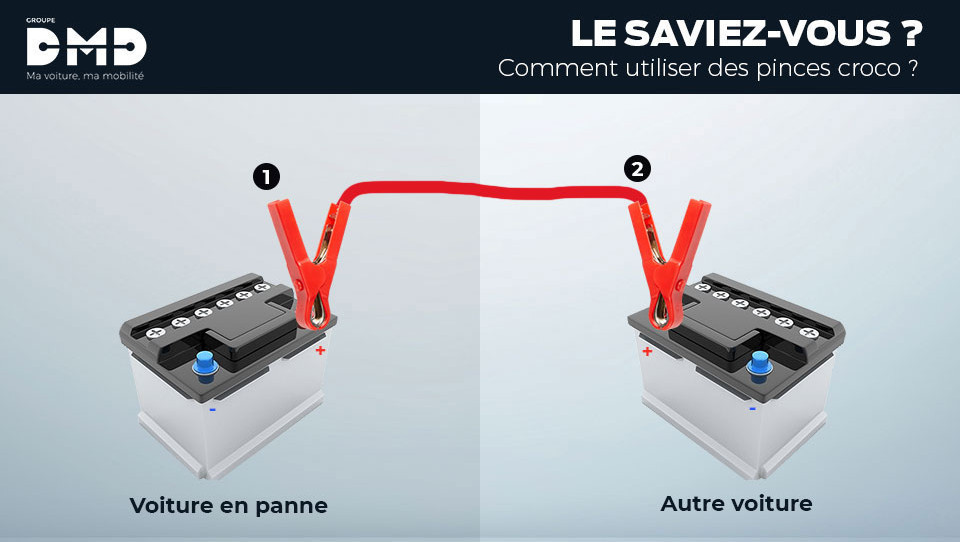 GROUPE
DMD
Ma voiture, ma mobilité

LE SAVIEZ-VOUS ?
Comment utiliser des pinces croco ?

1

2

+
-

+
-

Voiture en panne

Autre voiture