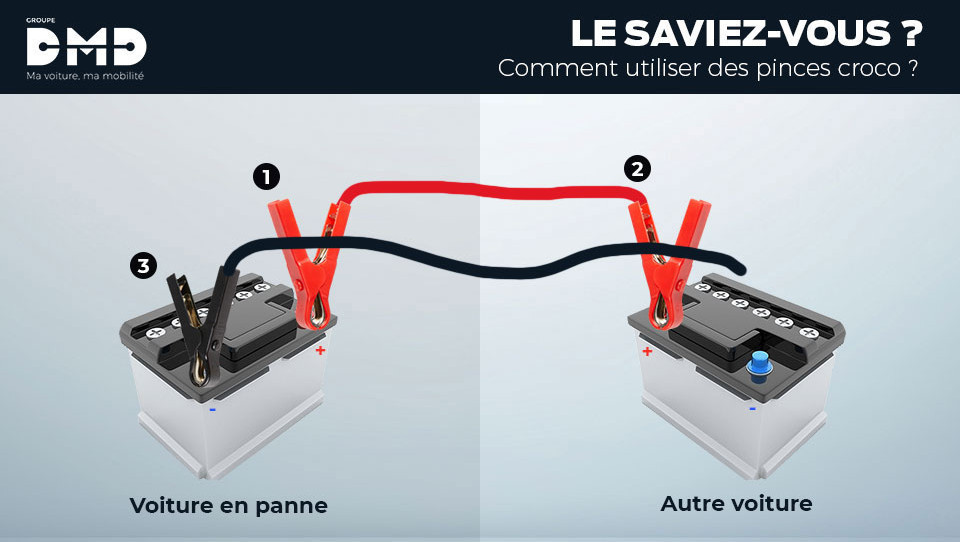 GROUPE
DMD
Ma voiture, ma mobilité

LE SAVIEZ-VOUS ?
Comment utiliser des pinces croco ?

1
2
3

+
-
+
-

Voiture en panne

Autre voiture